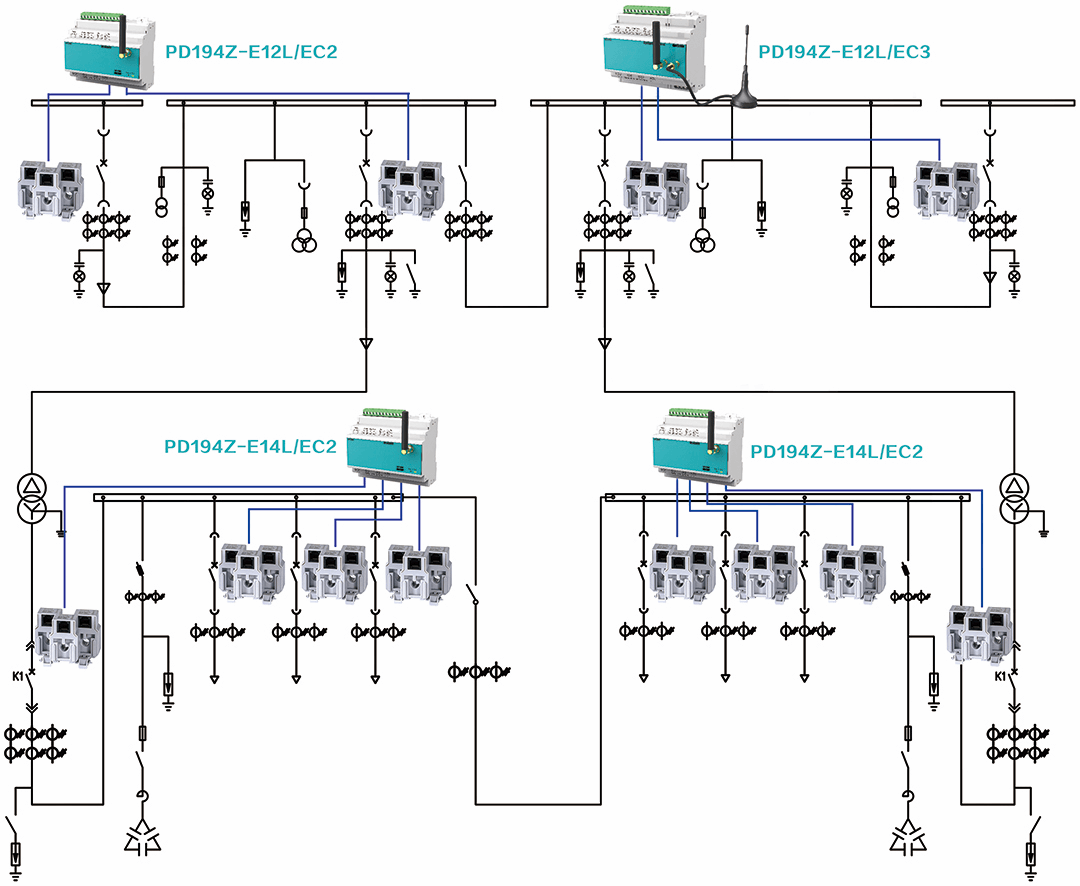 PD194Z-E12L/EC2

PD194Z-E12L/EC3

PD194Z-E14L/EC2

PD194Z-E14L/EC2

K1

K1